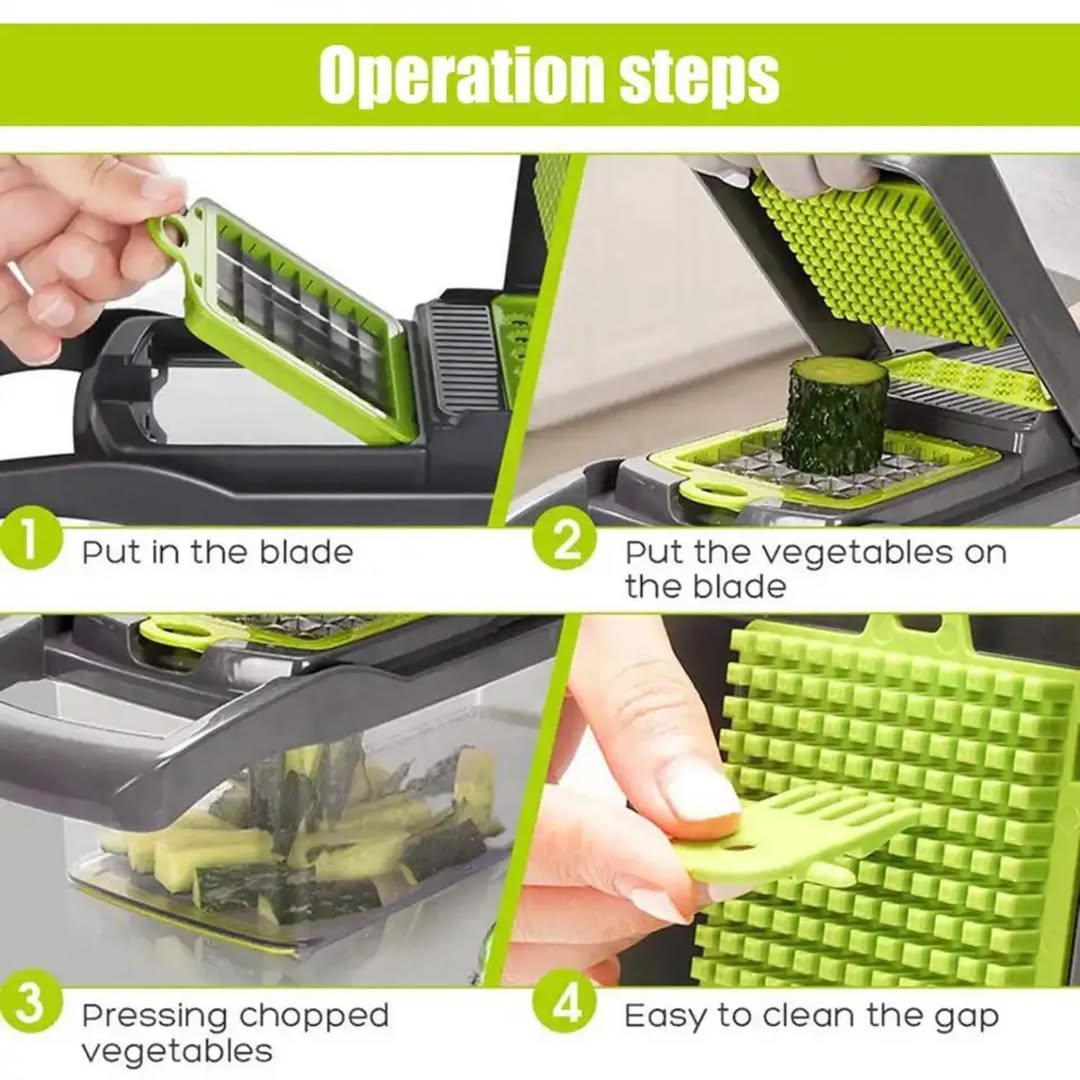 Operation steps

1 Put in the blade

2 Put the vegetables on the blade

3 Pressing chopped vegetables

4 Easy to clean the gap